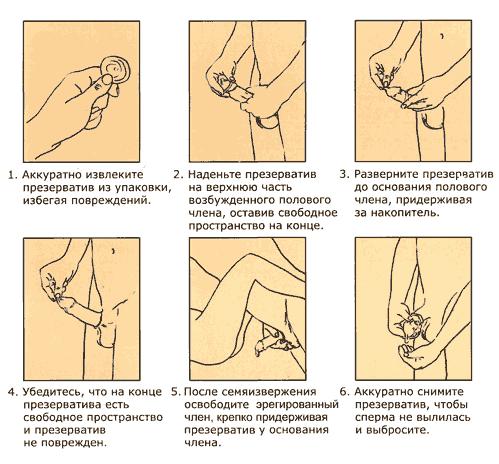 1. Аккуратно извлеките презерватив из упаковки, избегая повреждений.

2. Наденьте презерватив на верхнюю часть возбужденного полового члена, оставив свободное пространство на конце.

3. Разверните презерватив до основания полового члена, придерживая за накопитель.

4. Убедитесь, что на конце презерватива есть свободное пространство и презерватив не поврежден.

5. После семяизвержения освободите эрегированный член, крепко придерживая презерватив у основания члена.

6. Аккуратно снимите презерватив, чтобы сперма не вылилась и выбросите.